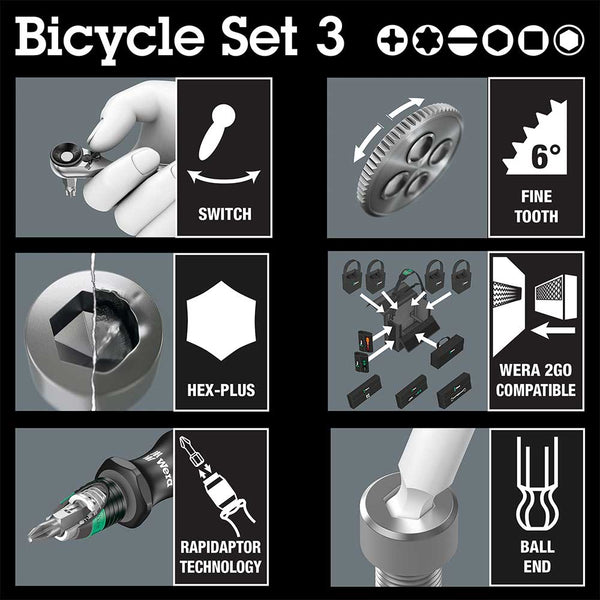 Bicycle Set 3

SWITCH

6°

FINE TOOTH

HEX-PLUS

WERA 2GO COMPATIBLE

Wera

RAPIDAPTOR TECHNOLOGY

BALL END